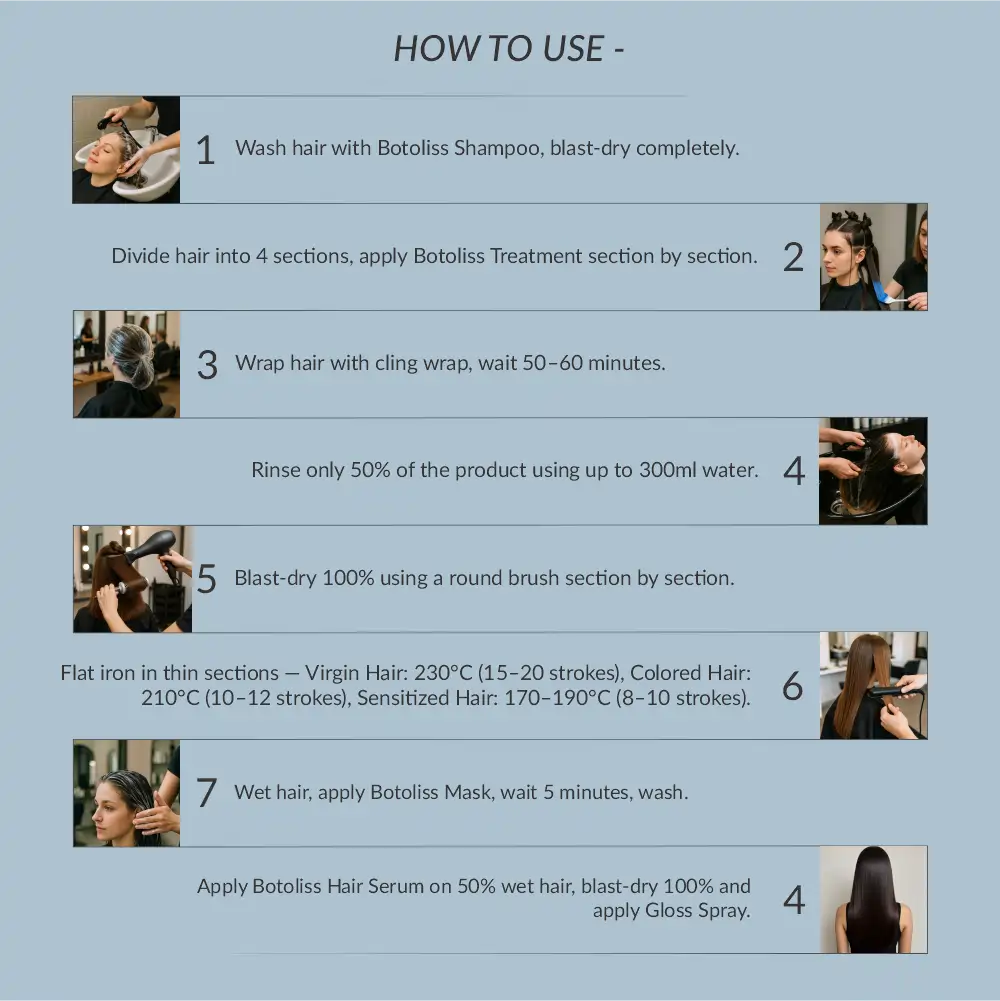 HOW TO USE -

1 Wash hair with Botoliss Shampoo, blast-dry completely.

Divide hair into 4 sections, apply Botoliss Treatment section by section. 2

3 Wrap hair with cling wrap, wait 50–60 minutes.

Rinse only 50% of the product using up to 300ml water. 4

5 Blast-dry 100% using a round brush section by section.

Flat iron in thin sections — Virgin Hair: 230°C (15–20 strokes), Colored Hair: 210°C (10–12 strokes), Sensitized Hair: 170–190°C (8–10 strokes). 6

7 Wet hair, apply Botoliss Mask, wait 5 minutes, wash.

Apply Botoliss Hair Serum on 50% wet hair, blast-dry 100% and apply Gloss Spray. 4