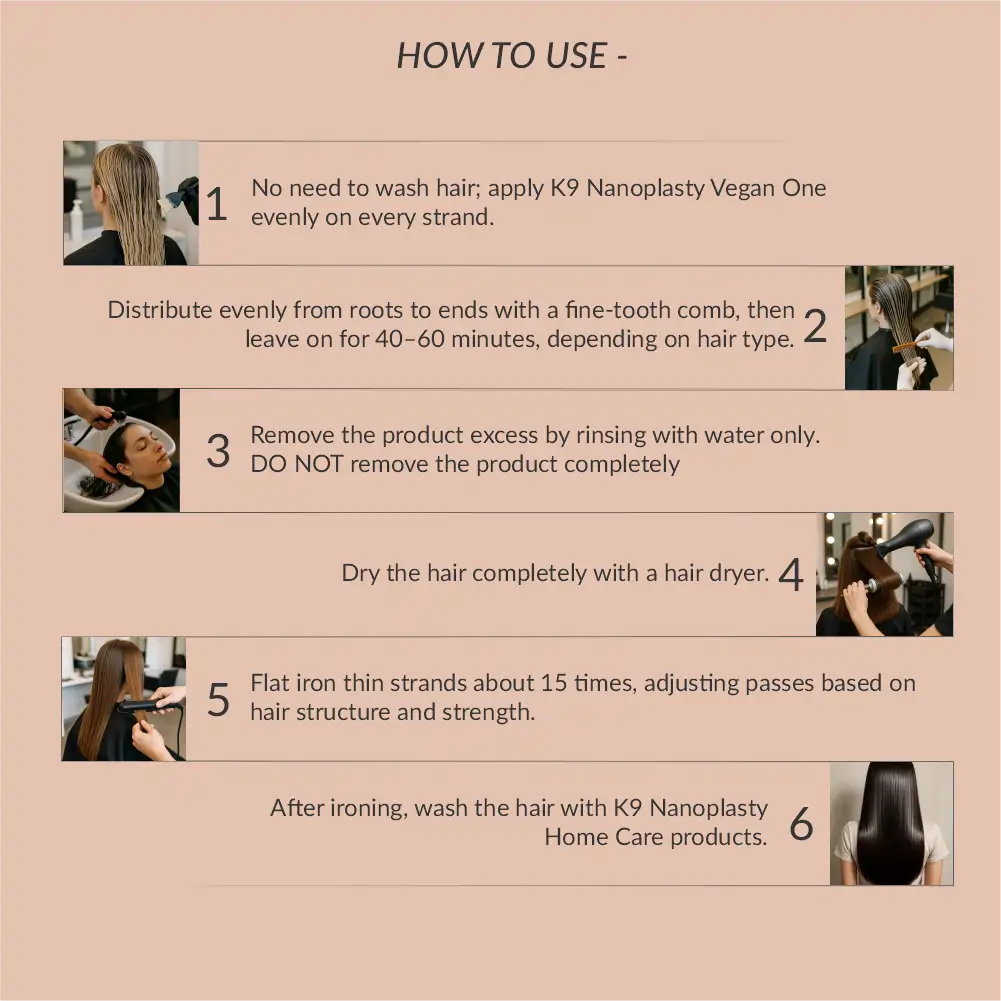 HOW TO USE -

1 No need to wash hair; apply K9 Nanoplasty Vegan One evenly on every strand.

Distribute evenly from roots to ends with a fine-tooth comb, then leave on for 40–60 minutes, depending on hair type. 2

3 Remove the product excess by rinsing with water only. DO NOT remove the product completely

Dry the hair completely with a hair dryer. 4

5 Flat iron thin strands about 15 times, adjusting passes based on hair structure and strength.

After ironing, wash the hair with K9 Nanoplasty Home Care products. 6